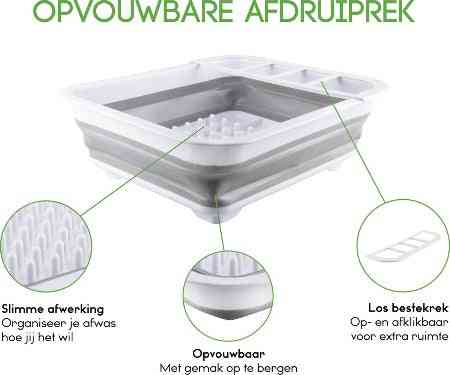 OPVOUWBARE AFDRUIPREK

Slimme afwerking
Organiseer je afwas hoe jij het wil

Opvouwbaar
Met gemak op te bergen

Los bestekrek
Op- en afklikbaar voor extra ruimte